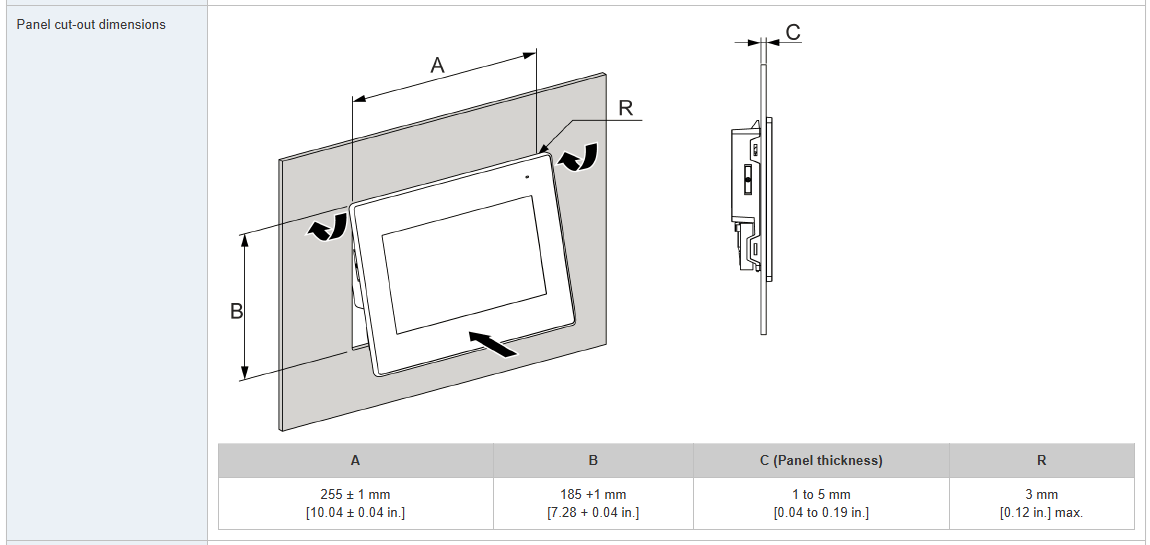 Panel cut-out dimensions

A

R

B

C

| A | B | C (Panel thickness) | R |
|---|---|---|---|
| 255 ± 1 mm [10.04 ± 0.04 in.] | 185 +1 mm [7.28 + 0.04 in.] | 1 to 5 mm [0.04 to 0.19 in.] | 3 mm [0.12 in.] max. |